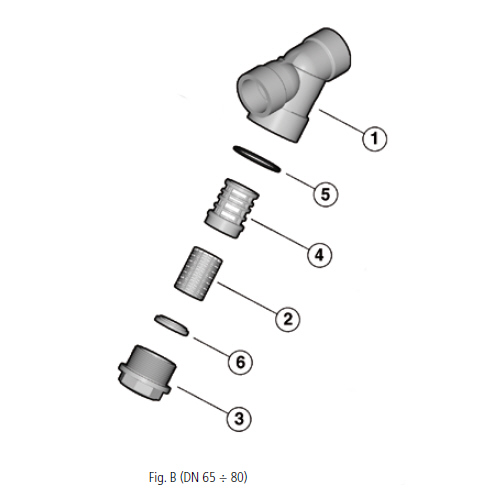 1

5

4

2

6

3

Fig. B (DN 65 ÷ 80)